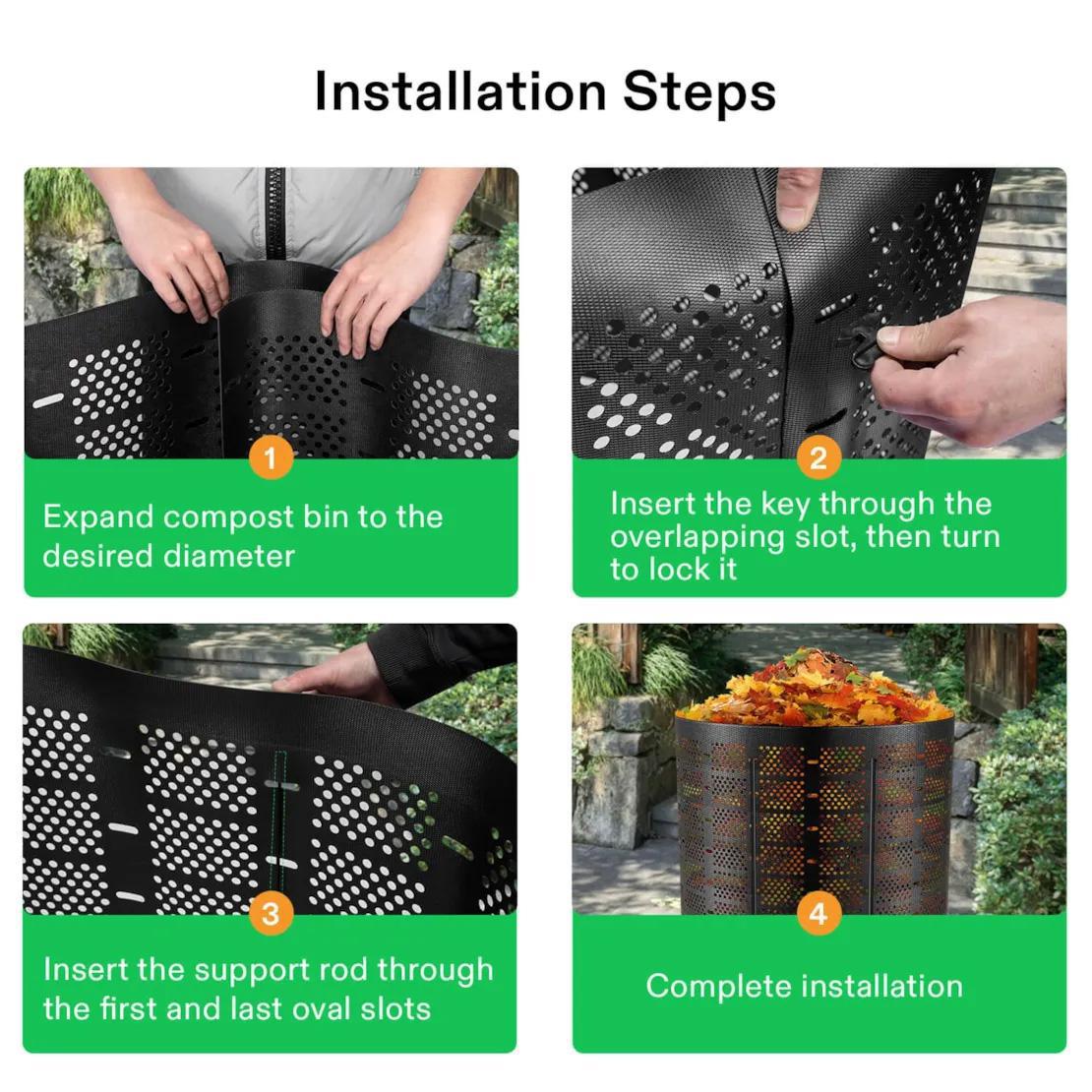 Installation Steps

1

Expand compost bin to the desired diameter

2

Insert the key through the overlapping slot, then turn to lock it

3

Insert the support rod through the first and last oval slots

4

Complete installation