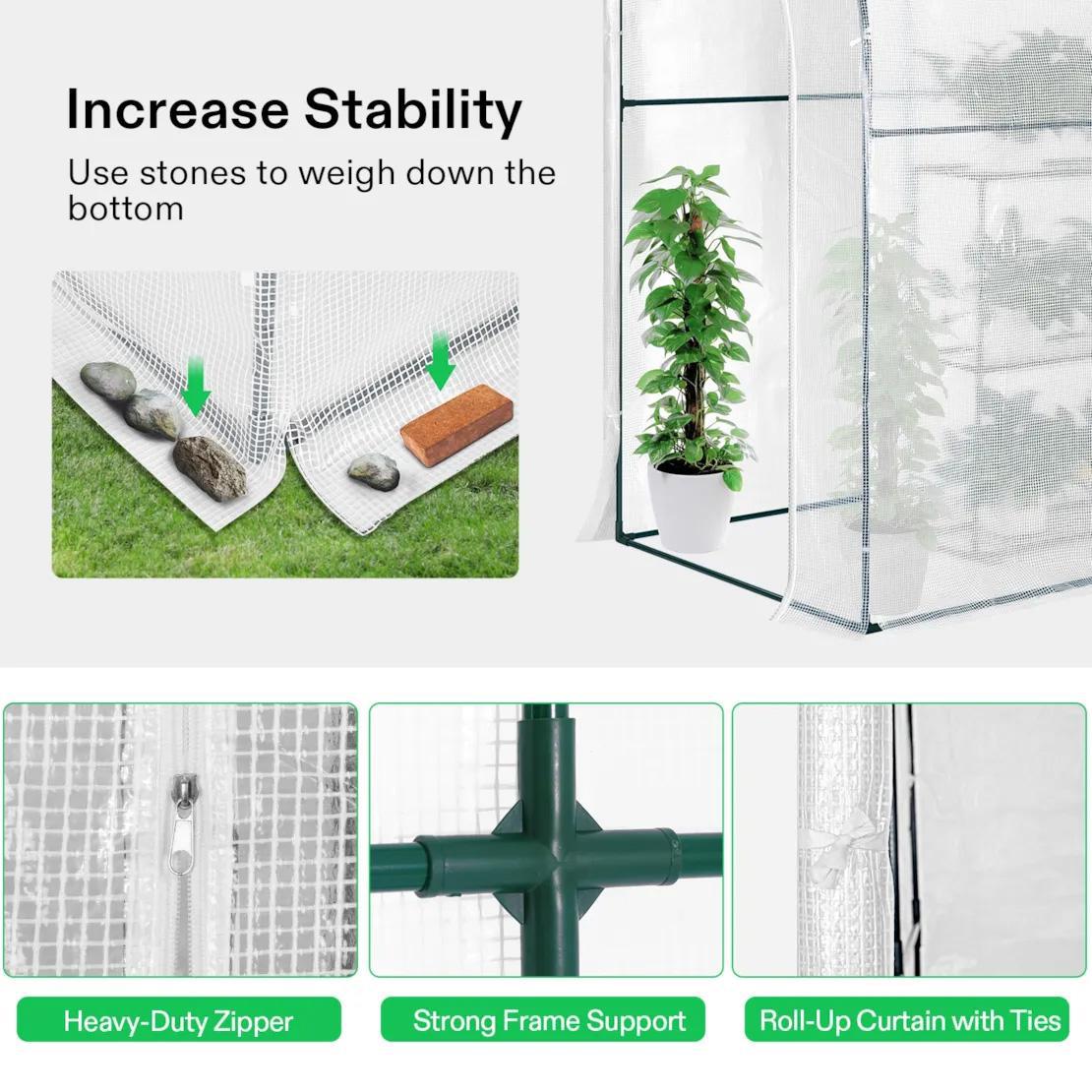 Increase Stability

Use stones to weigh down the bottom

Heavy-Duty Zipper

Strong Frame Support

Roll-Up Curtain with Ties